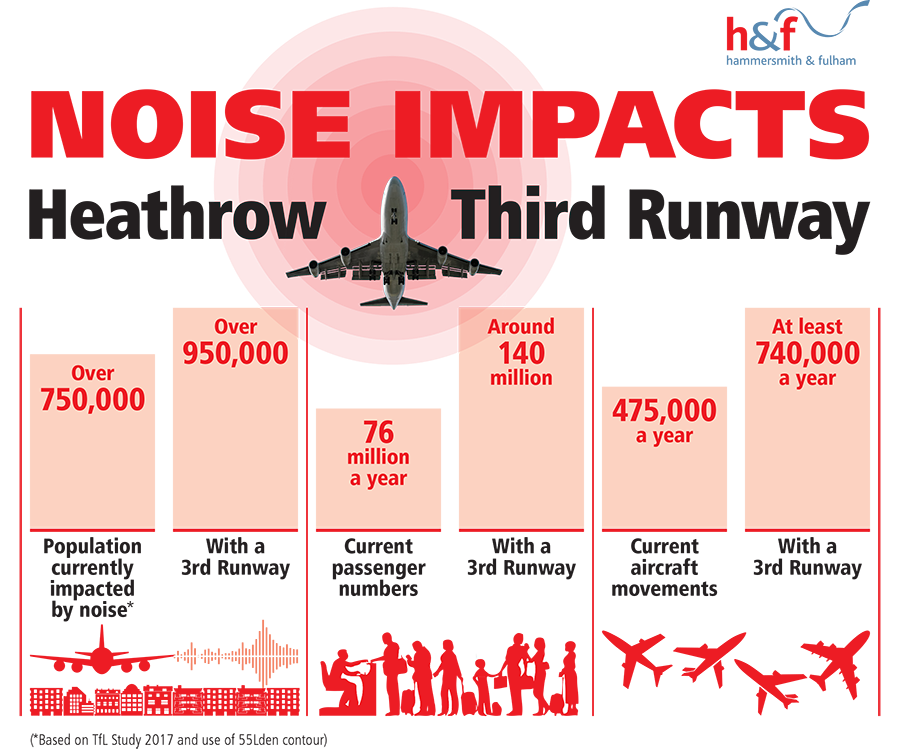 h&f
hammersmith & fulham

NOISE IMPACTS
Heathrow Third Runway

Over 750,000

Population currently impacted by noise*

Over 950,000

With a 3rd Runway

76 million a year

Current passenger numbers

Around 140 million

With a 3rd Runway

475,000 a year

Current aircraft movements

At least 740,000 a year

With a 3rd Runway

(*Based on TfL Study 2017 and use of 55Lden contour)