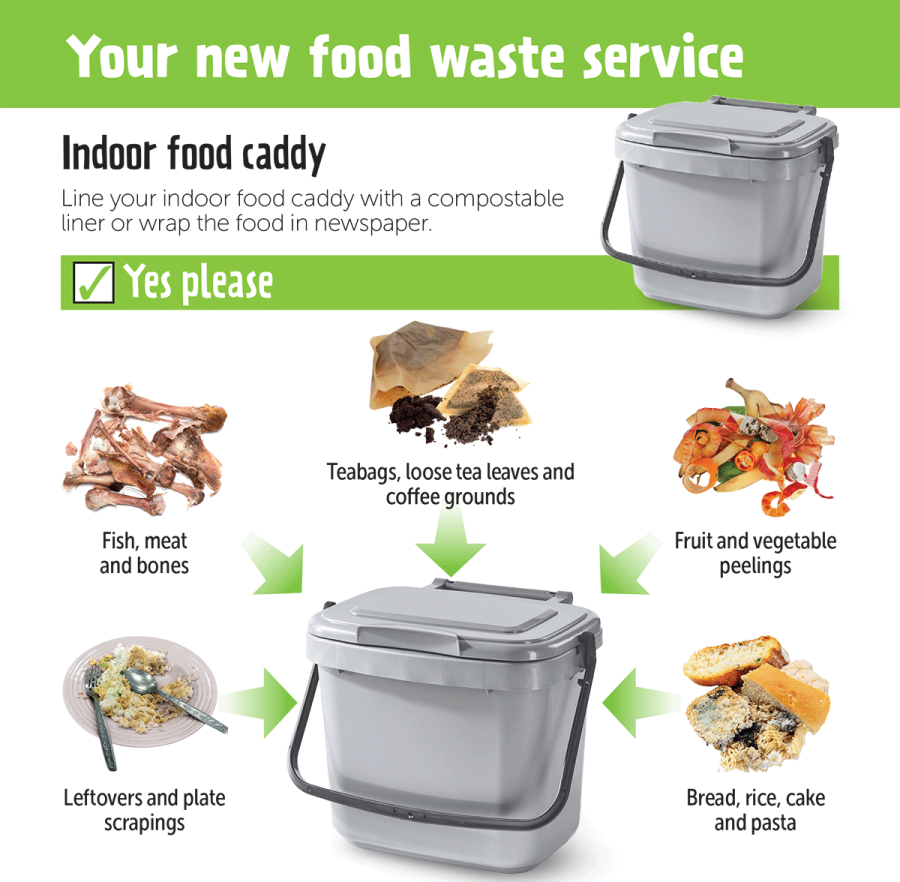 Your new food waste service

Indoor food caddy

Line your indoor food caddy with a compostable liner or wrap the food in newspaper.

✓ Yes please

Teabags, loose tea leaves and coffee grounds

Fish, meat and bones

Fruit and vegetable peelings

Leftovers and plate scrapings

Bread, rice, cake and pasta